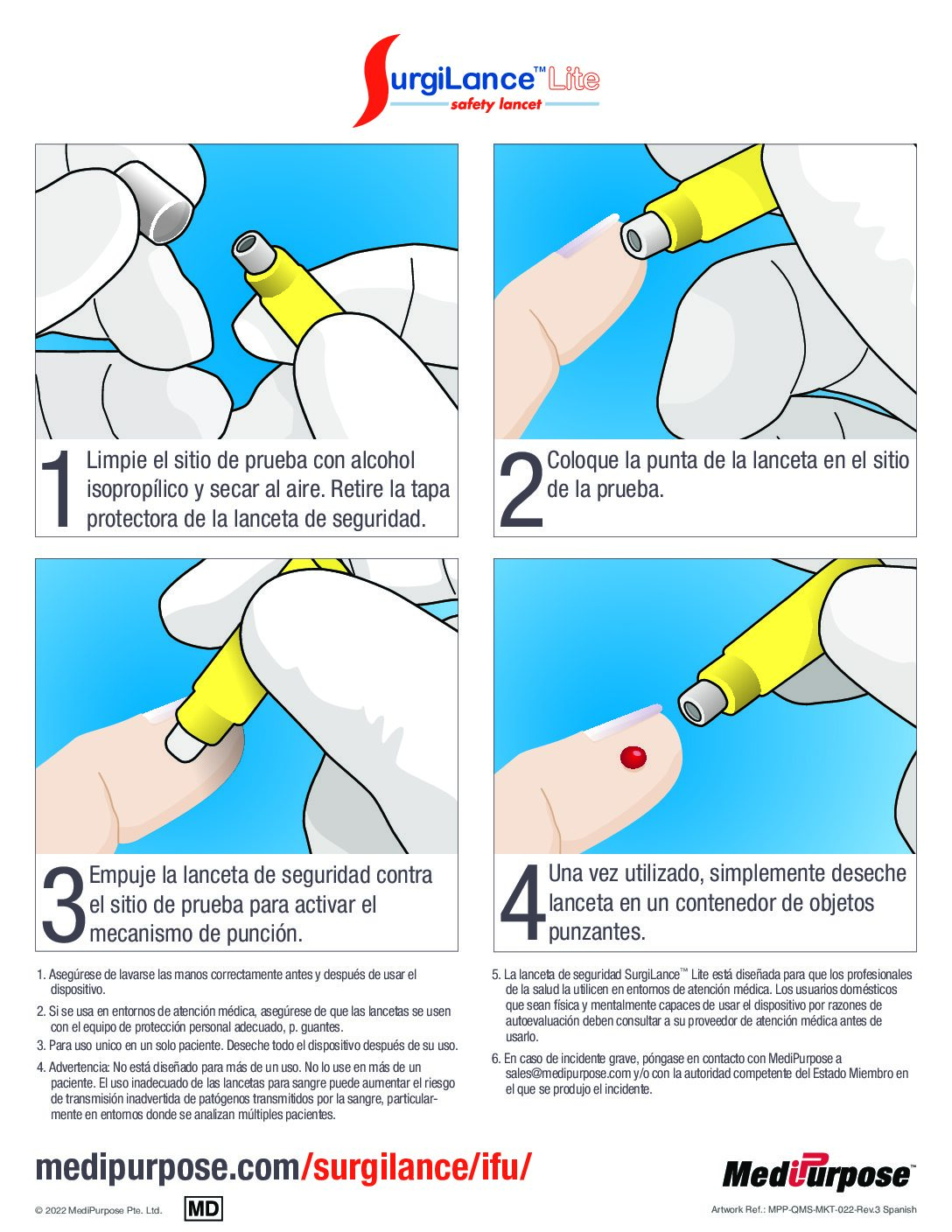 SurgiLance™ Lite
safety lancet

1 Limpie el sitio de prueba con alcohol isopropílico y secar al aire. Retire la tapa protectora de la lanceta de seguridad.

2 Coloque la punta de la lanceta en el sitio de la prueba.

3 Empuje la lanceta de seguridad contra el sitio de prueba para activar el mecanismo de punción.

4 Una vez utilizado, simplemente deseche lanceta en un contenedor de objetos punzantes.

1. Asegúrese de lavarse las manos correctamente antes y después de usar el dispositivo.
2. Si se usa en entornos de atención médica, asegúrese de que las lancetas se usen con el equipo de protección personal adecuado, p. guantes.
3. Para uso unico en un solo paciente. Deseche todo el dispositivo después de su uso.
4. Advertencia: No está diseñado para más de un uso. No lo use en más de un paciente. El uso inadecuado de las lancetas para sangre puede aumentar el riesgo de transmisión inadvertida de patógenos transmitidos por la sangre, particularmente en entornos donde se analizan múltiples pacientes.

5. La lanceta de seguridad SurgiLance™ Lite está diseñada para que los profesionales de la salud la utilicen en entornos de atención médica. Los usuarios domésticos que sean física y mentalmente capaces de usar el dispositivo por razones de autoevaluación deben consultar a su proveedor de atención médica antes de usarlo.
6. En caso de incidente grave, póngase en contacto con MediPurpose a sales@medipurpose.com y/o con la autoridad competente del Estado Miembro en el que se produjo el incidente.

medipurpose.com/surgilance/ifu/

MediPurpose™

© 2022 MediPurpose Pte. Ltd.
MD
Artwork Ref.: MPP-QMS-MKT-022-Rev.3 Spanish