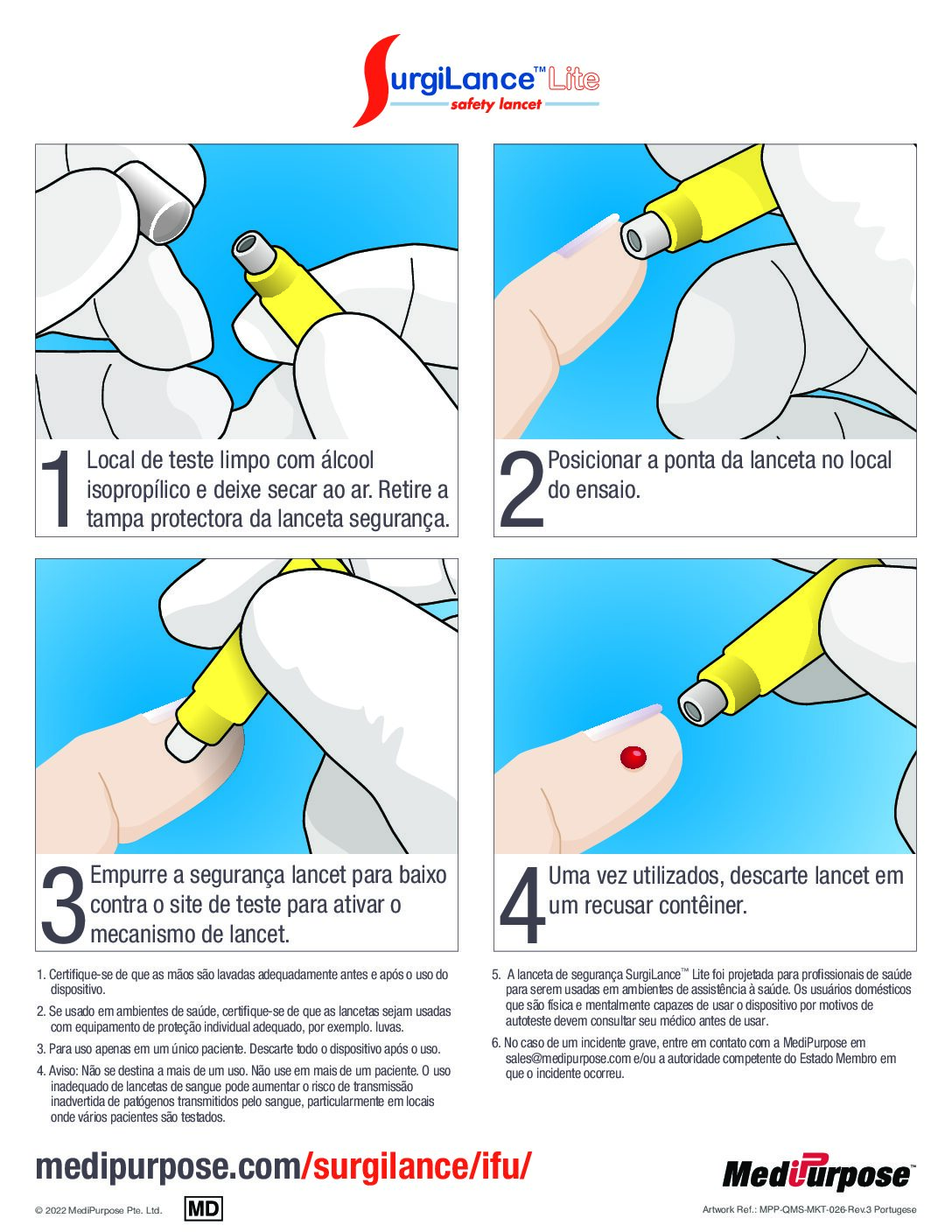 SurgiLance™ Lite
safety lancet

1 Local de teste limpo com álcool isopropílico e deixe secar ao ar. Retire a tampa protectora da lanceta segurança.

2 Posicionar a ponta da lanceta no local do ensaio.

3 Empurre a segurança lancet para baixo contra o site de teste para ativar o mecanismo de lancet.

4 Uma vez utilizados, descarte lancet em um recusar contêiner.

1. Certifique-se de que as mãos são lavadas adequadamente antes e após o uso do dispositivo.

2. Se usado em ambientes de saúde, certifique-se de que as lancetas sejam usadas com equipamento de proteção individual adequado, por exemplo. luvas.

3. Para uso apenas em um único paciente. Descarte todo o dispositivo após o uso.

4. Aviso: Não se destina a mais de um uso. Não use em mais de um paciente. O uso inadequado de lancetas de sangue pode aumentar o risco de transmissão inadvertida de patógenos transmitidos pelo sangue, particularmente em locais onde vários pacientes são testados.

5. A lanceta de segurança SurgiLance™ Lite foi projetada para profissionais de saúde para serem usadas em ambientes de assistência à saúde. Os usuários domésticos que são física e mentalmente capazes de usar o dispositivo por motivos de autoteste devem consultar seu médico antes de usar.

6. No caso de um incidente grave, entre em contato com a MediPurpose em sales@medipurpose.com e/ou a autoridade competente do Estado Membro em que o incidente ocorreu.

medipurpose.com/surgilance/ifu/

MediPurpose™

© 2022 MediPurpose Pte. Ltd.

MD

Artwork Ref.: MPP-QMS-MKT-026-Rev.3 Portugese