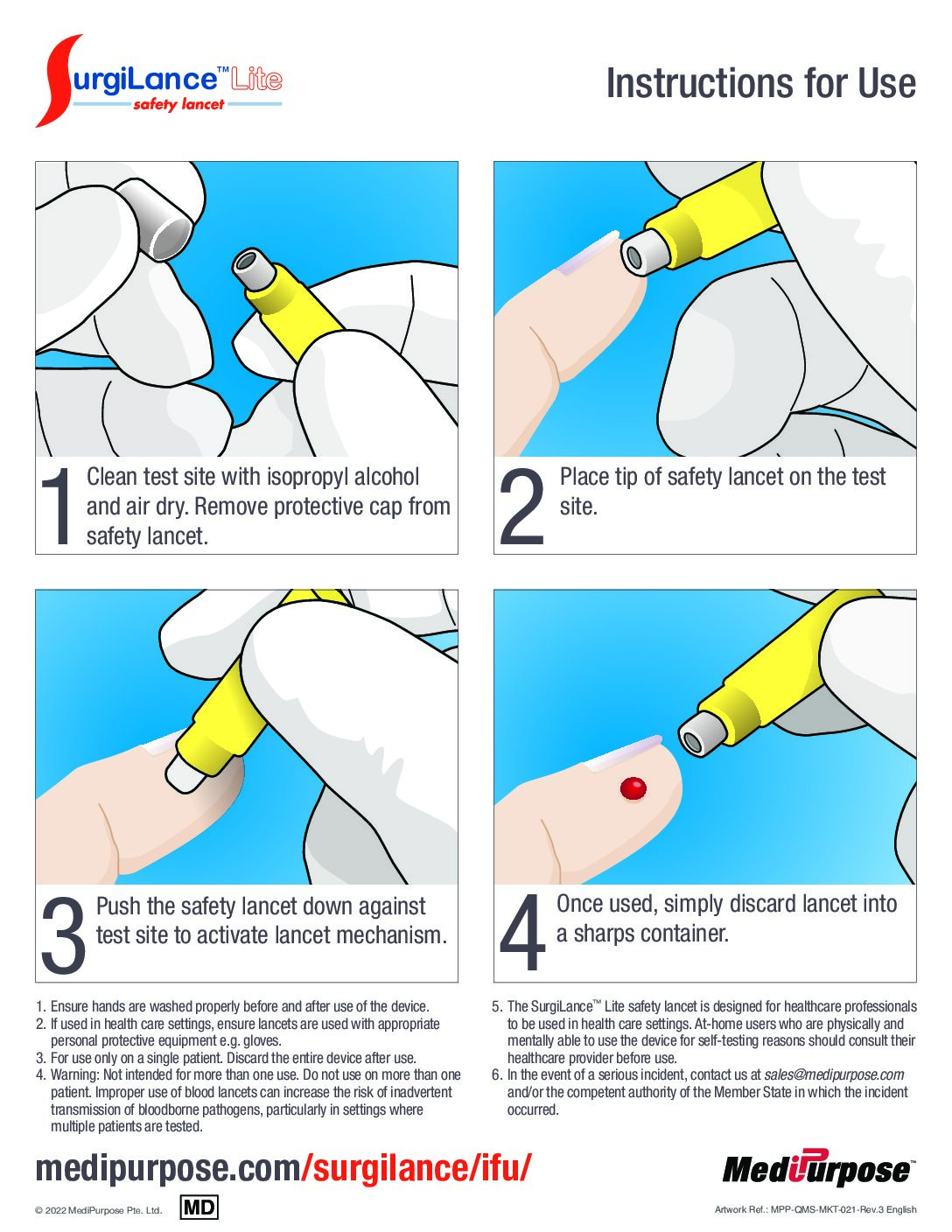 SurgiLance™ Lite
safety lancet

Instructions for Use

1 Clean test site with isopropyl alcohol and air dry. Remove protective cap from safety lancet.

2 Place tip of safety lancet on the test site.

3 Push the safety lancet down against test site to activate lancet mechanism.

4 Once used, simply discard lancet into a sharps container.

1. Ensure hands are washed properly before and after use of the device.
2. If used in health care settings, ensure lancets are used with appropriate personal protective equipment e.g. gloves.
3. For use only on a single patient. Discard the entire device after use.
4. Warning: Not intended for more than one use. Do not use on more than one patient. Improper use of blood lancets can increase the risk of inadvertent transmission of bloodborne pathogens, particularly in settings where multiple patients are tested.

5. The SurgiLance™ Lite safety lancet is designed for healthcare professionals to be used in health care settings. At-home users who are physically and mentally able to use the device for self-testing reasons should consult their healthcare provider before use.
6. In the event of a serious incident, contact us at sales@medipurpose.com and/or the competent authority of the Member State in which the incident occurred.

medipurpose.com/surgilance/ifu/

MediPurpose™

© 2022 MediPurpose Pte. Ltd. MD

Artwork Ref.: MPP-QMS-MKT-021-Rev.3 English