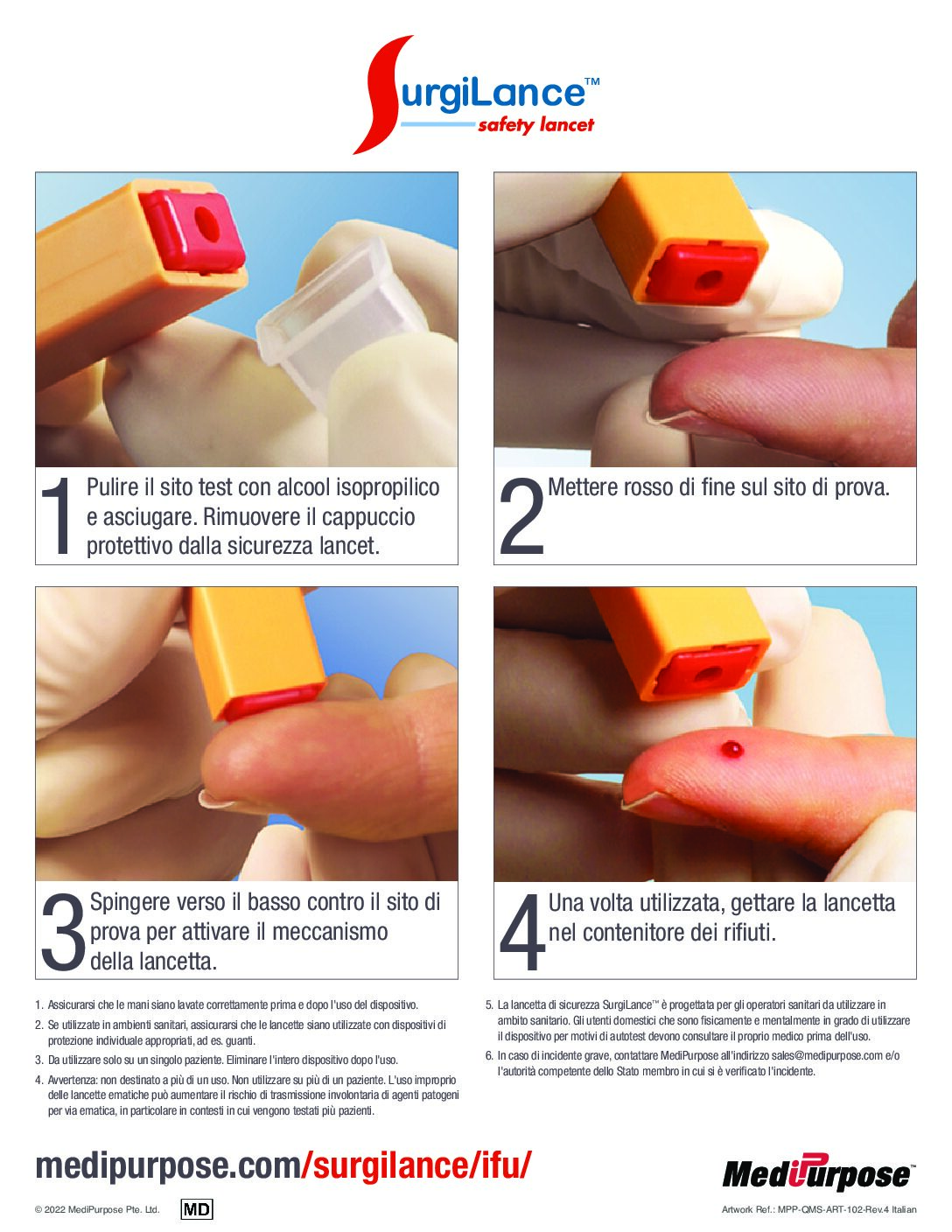 SurgiLance™
safety lancet

1 Pulire il sito test con alcool isopropilico e asciugare. Rimuovere il cappuccio protettivo dalla sicurezza lancet.

2 Mettere rosso di fine sul sito di prova.

3 Spingere verso il basso contro il sito di prova per attivare il meccanismo della lancetta.

4 Una volta utilizzata, gettare la lancetta nel contenitore dei rifiuti.

1. Assicurarsi che le mani siano lavate correttamente prima e dopo l'uso del dispositivo.
2. Se utilizzate in ambienti sanitari, assicurarsi che le lancette siano utilizzate con dispositivi di protezione individuale appropriati, ad es. guanti.
3. Da utilizzare solo su un singolo paziente. Eliminare l'intero dispositivo dopo l'uso.
4. Avvertenza: non destinato a più di un uso. Non utilizzare su più di un paziente. L'uso improprio delle lancette ematiche può aumentare il rischio di trasmissione involontaria di agenti patogeni per via ematica, in particolare in contesti in cui vengono testati più pazienti.
5. La lancetta di sicurezza SurgiLance™ è progettata per gli operatori sanitari da utilizzare in ambito sanitario. Gli utenti domestici che sono fisicamente e mentalmente in grado di utilizzare il dispositivo per motivi di autotest devono consultare il proprio medico prima dell'uso.
6. In caso di incidente grave, contattare MediPurpose all'indirizzo sales@medipurpose.com e/o l'autorità competente dello Stato membro in cui si è verificato l'incidente.

medipurpose.com/surgilance/ifu/

MediPurpose™

© 2022 MediPurpose Pte. Ltd.
MD
Artwork Ref.: MPP-QMS-ART-102-Rev.4 Italian