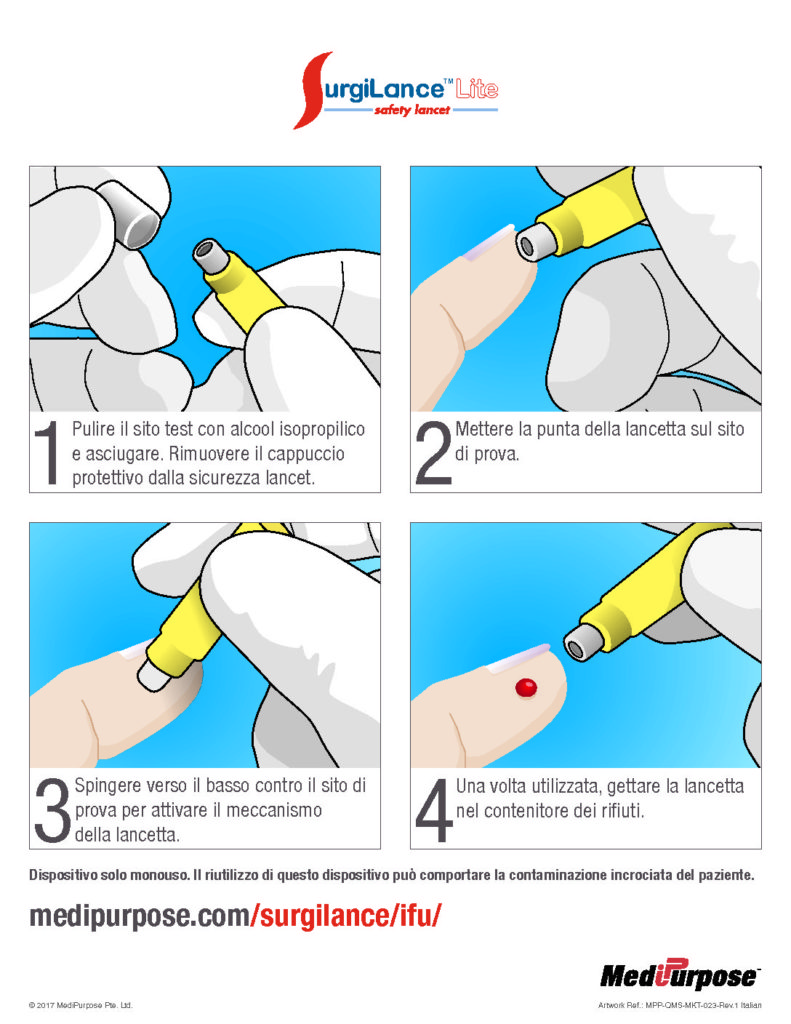 SurgiLance™ Lite
safety lancet

1 Pulire il sito test con alcool isopropilico e asciugare. Rimuovere il cappuccio protettivo dalla sicurezza lancet.

2 Mettere la punta della lancetta sul sito di prova.

3 Spingere verso il basso contro il sito di prova per attivare il meccanismo della lancetta.

4 Una volta utilizzata, gettare la lancetta nel contenitore dei rifiuti.

Dispositivo solo monouso. Il riutilizzo di questo dispositivo può comportare la contaminazione incrociata del paziente.

medipurpose.com/surgilance/ifu/

MediPurpose™

© 2017 MediPurpose Pte. Ltd.

Artwork Ref.: MPP-QMS-MKT-023-Rev.1 Italian